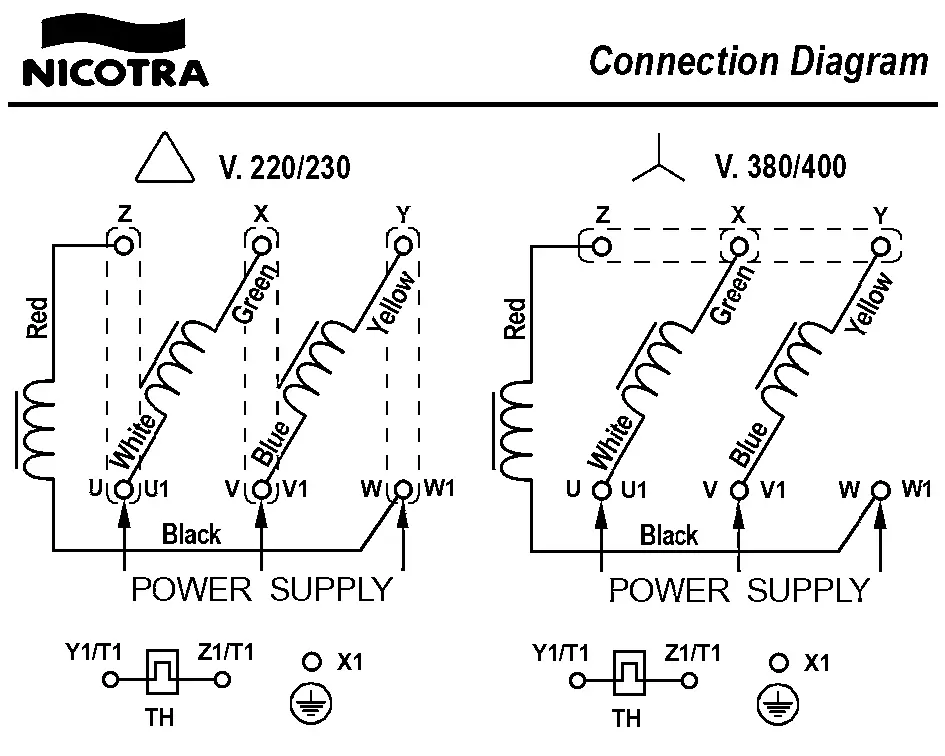 NICOTRA

Connection Diagram

V. 220/230

Z X Y

Red Green Yellow

White Blue

U U1 V V1 W W1

Black

POWER SUPPLY

Y1/T1 Z1/T1 X1

TH

V. 380/400

Z X Y

Red Green Yellow

White Blue

U U1 V V1 W W1

Black

POWER SUPPLY

Y1/T1 Z1/T1 X1

TH